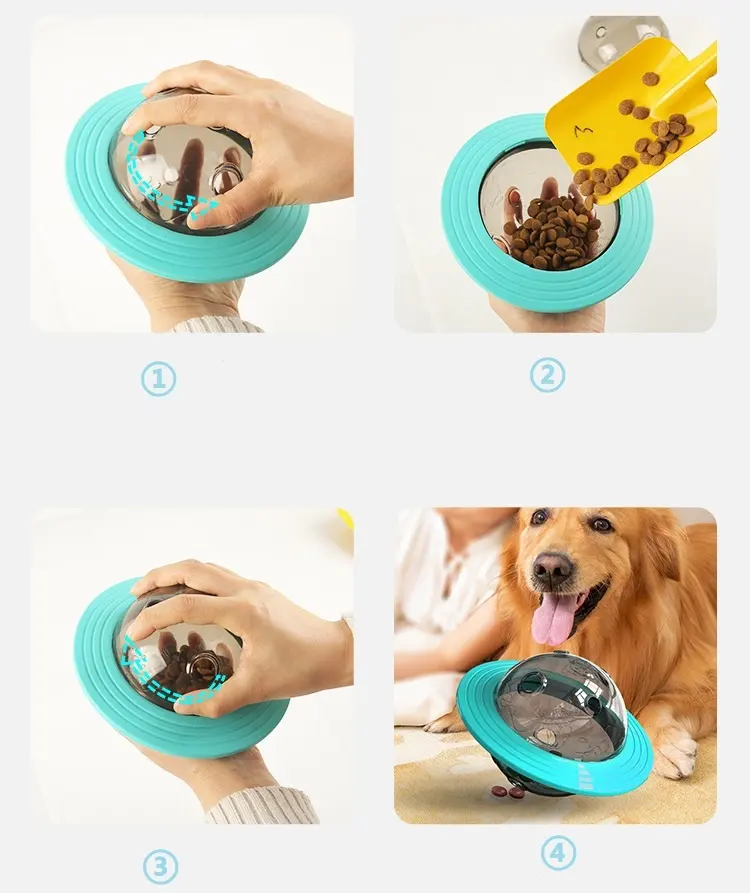 ①

②

③

④