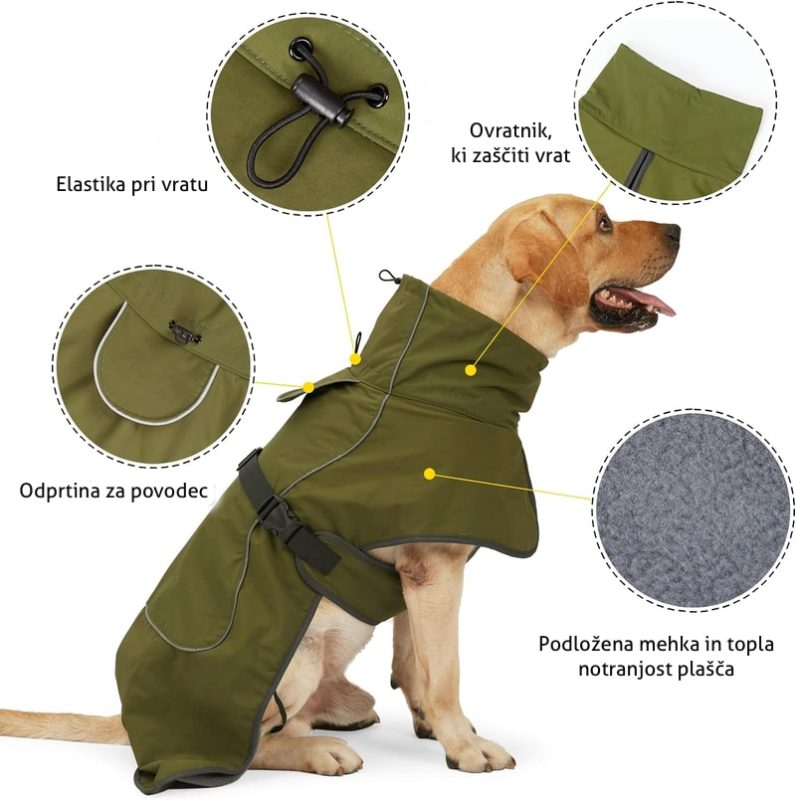 Elastika pri vratu

Ovratnik, ki zaščiti vrat

Odprtina za povodec

Podložena mehka in topla notranjost plašča