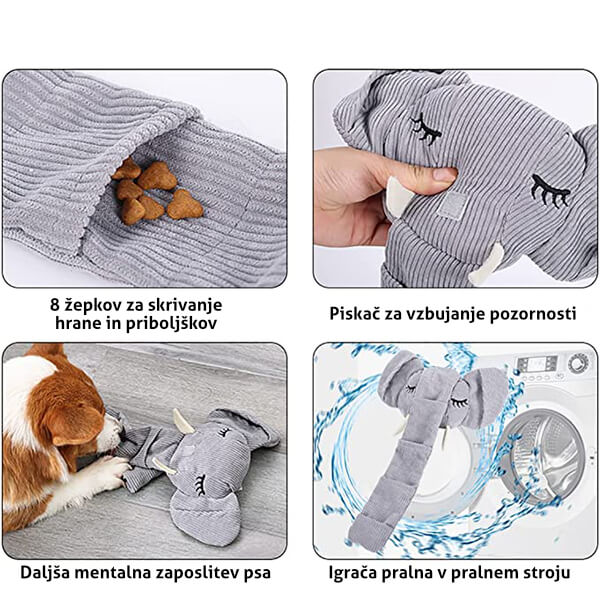 8 žepkov za skrivanje hrane in priboljškov

Piskač za vzbujanje pozornosti

Daljša mentalna zaposlitev psa

Igrača pralna v pralnem stroju