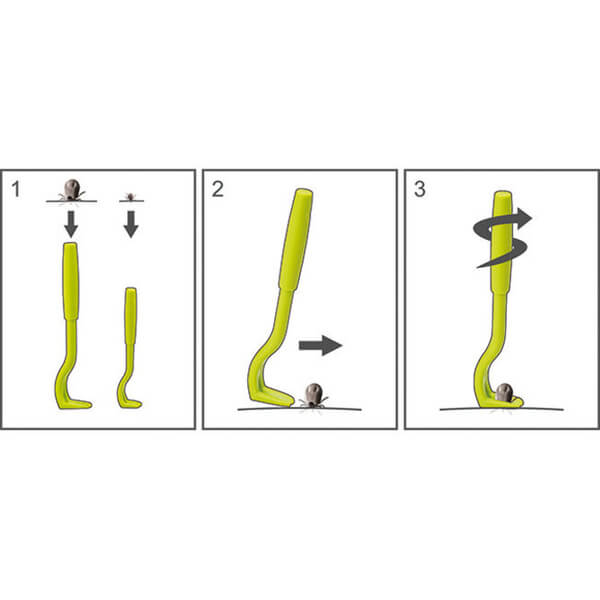 1

2

3